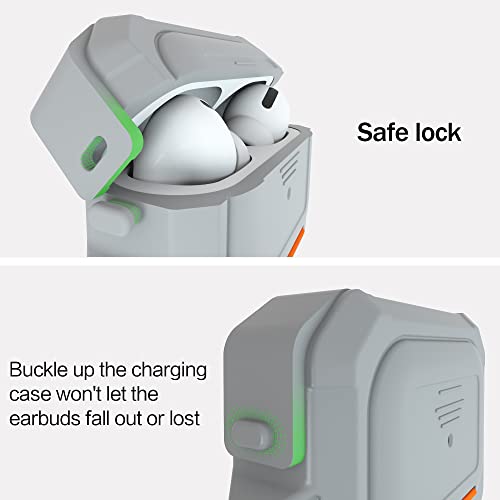 Safe lock

Buckle up the charging case won't let the earbuds fall out or lost