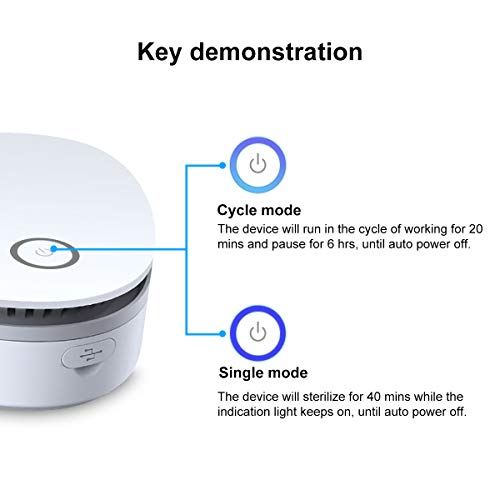 Key demonstration

Cycle mode

The device will run in the cycle of working for 20 mins and pause for 6 hrs, until auto power off.

Single mode

The device will sterilize for 40 mins while the indication light keeps on, until auto power off.