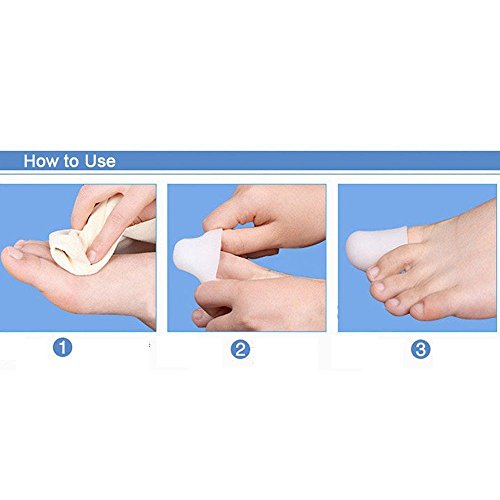 How to Use

1

2

3