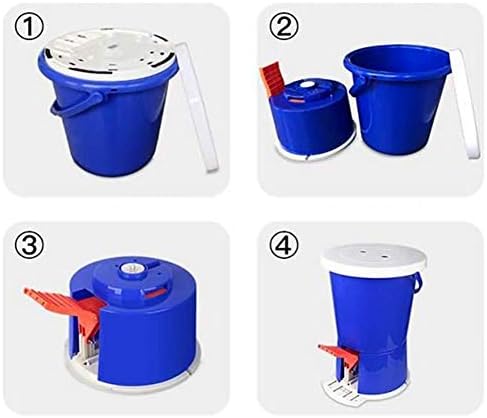 ①

②

③

④