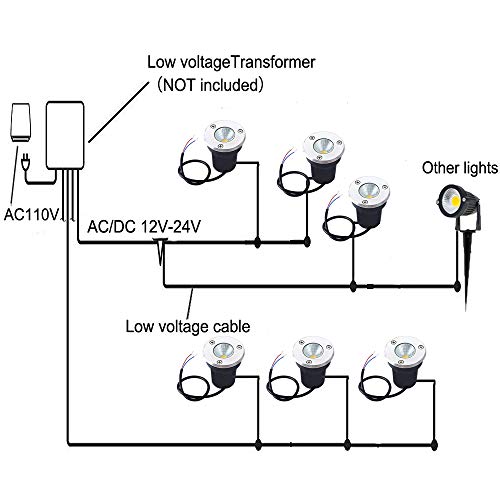 Low voltageTransformer
（NOT included）

Other lights

AC110V

AC/DC 12V-24V

Low voltage cable