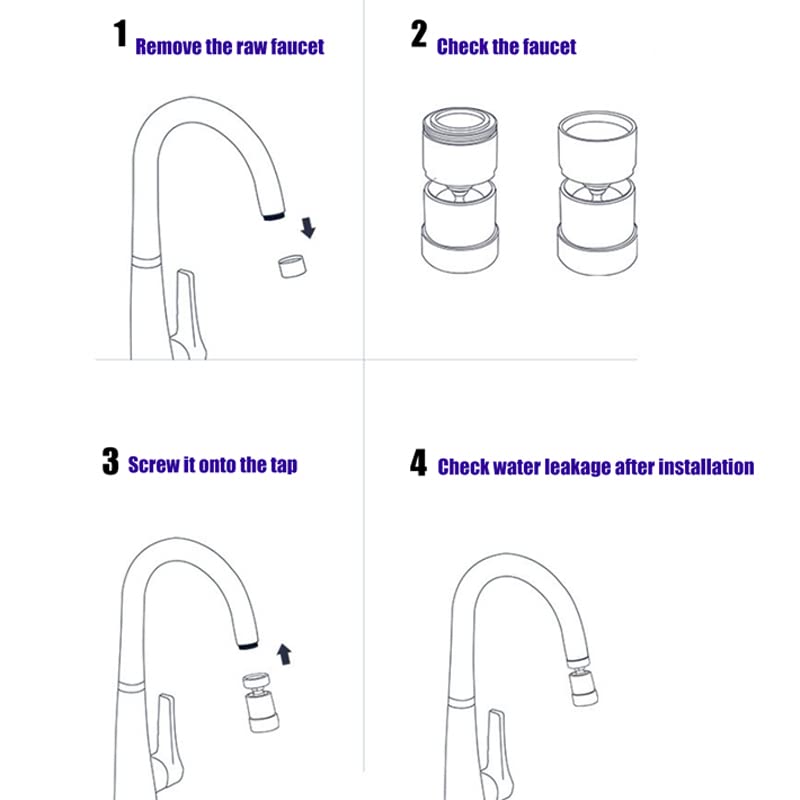 1 Remove the raw faucet

2 Check the faucet

3 Screw it onto the tap

4 Check water leakage after installation