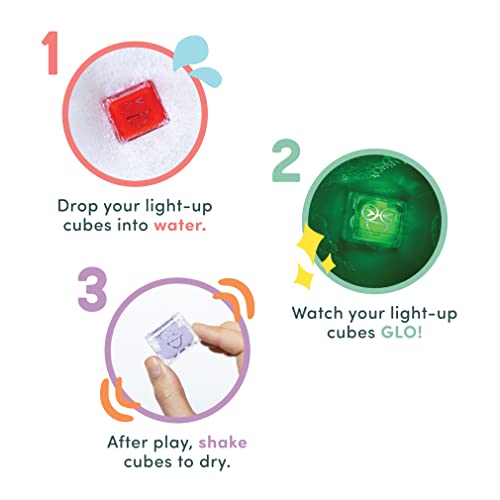 1

Drop your light-up cubes into water.

2

Watch your light-up cubes GLO!

3

After play, shake cubes to dry.