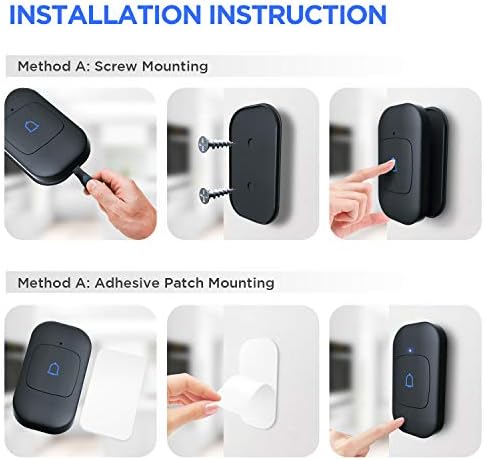 INSTALLATION INSTRUCTION

Method A: Screw Mounting

Method A: Adhesive Patch Mounting