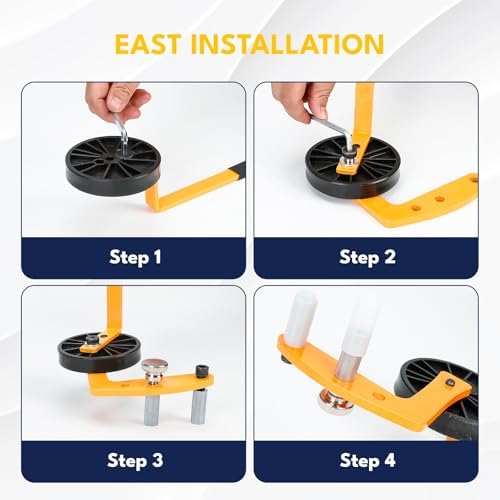 EAST INSTALLATION

Step 1

Step 2

Step 3

Step 4