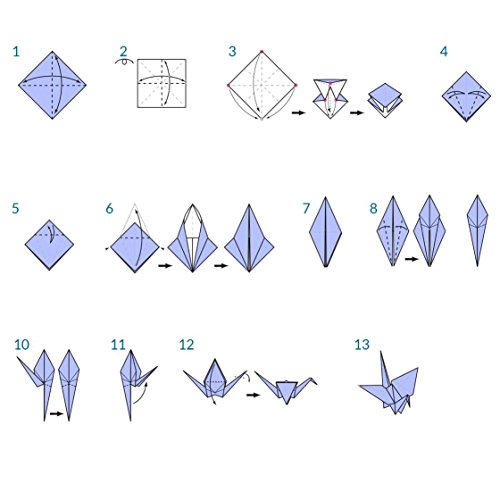 1
2
3
4
5
6
7
8
10
11
12
13