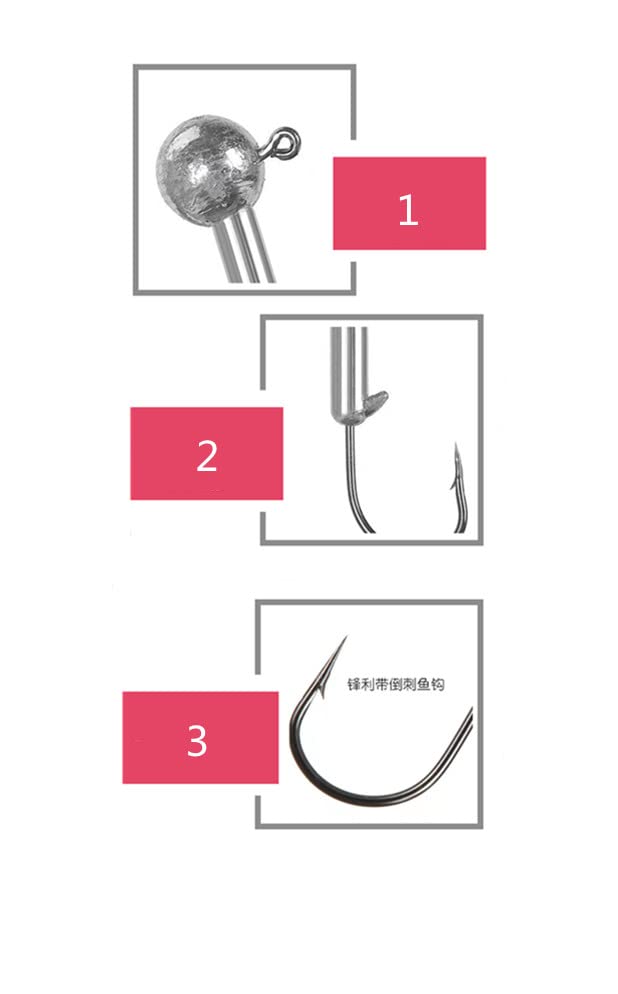 1

2

3

锋利带倒刺鱼钩