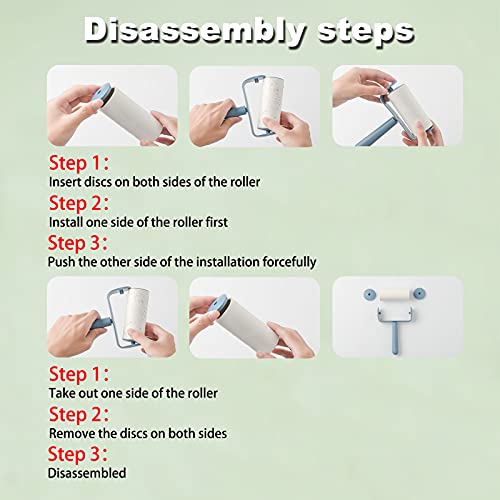 Disassembly steps

Step 1:
Insert discs on both sides of the roller

Step 2:
Install one side of the roller first

Step 3:
Push the other side of the installation forcefully

Step 1:
Take out one side of the roller

Step 2:
Remove the discs on both sides

Step 3:
Disassembled