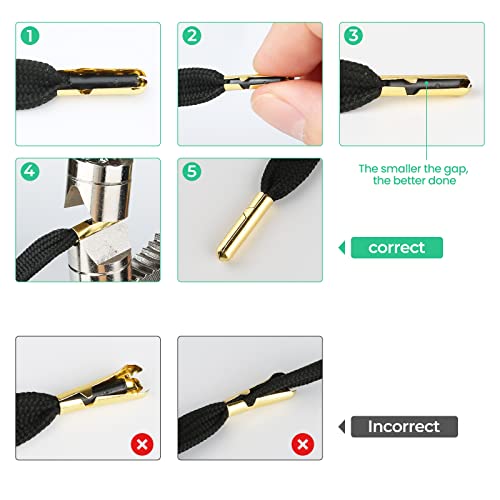 1

2

3

The smaller the gap, the better done

4

5

correct

Incorrect