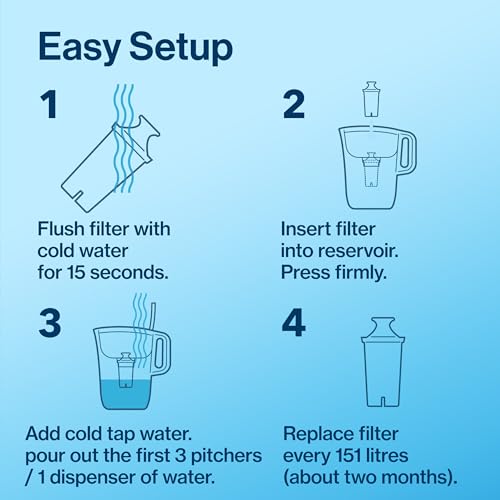 Easy Setup

1

Flush filter with cold water for 15 seconds.

2

Insert filter into reservoir. Press firmly.

3

Add cold tap water. pour out the first 3 pitchers / 1 dispenser of water.

4

Replace filter every 151 litres (about two months).