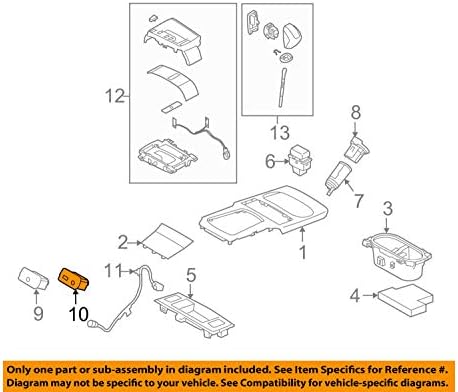 12

13

8

6

7

3

2

1

11

5

4

9

10

Only one part or sub-assembly in diagram included. See Item Specifics for Reference #. Diagram may not be specific to your vehicle. See Compatibility for vehicle-specific diagrams.