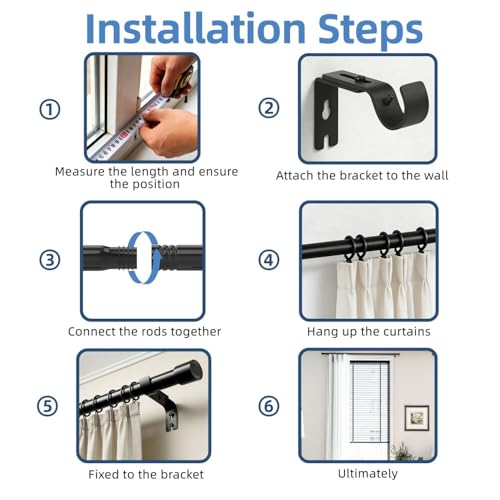 Installation Steps

①

Measure the length and ensure the position

②

Attach the bracket to the wall

③

Connect the rods together

④

Hang up the curtains

⑤

Fixed to the bracket

⑥

Ultimately