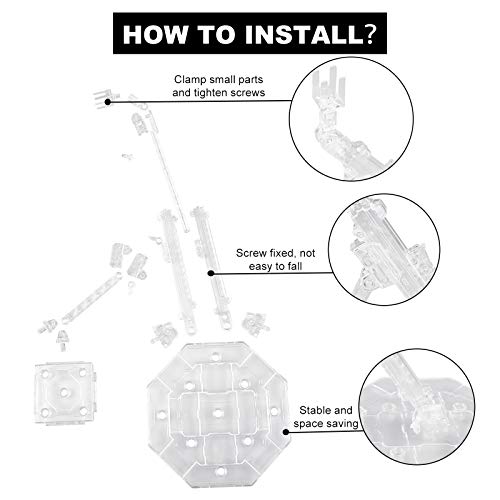 HOW TO INSTALL?

Clamp small parts and tighten screws

Screw fixed, not easy to fall

Stable and space saving