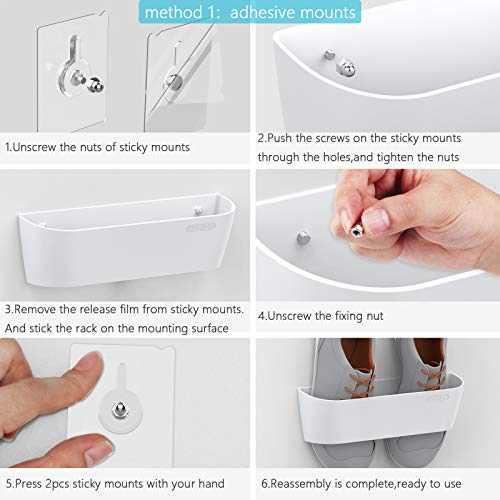 method 1: adhesive mounts

1.Unscrew the nuts of sticky mounts

2.Push the screws on the sticky mounts through the holes,and tighten the nuts

3.Remove the release film from sticky mounts. And stick the rack on the mounting surface

4.Unscrew the fixing nut

5.Press 2pcs sticky mounts with your hand

6.Reassembly is complete,ready to use