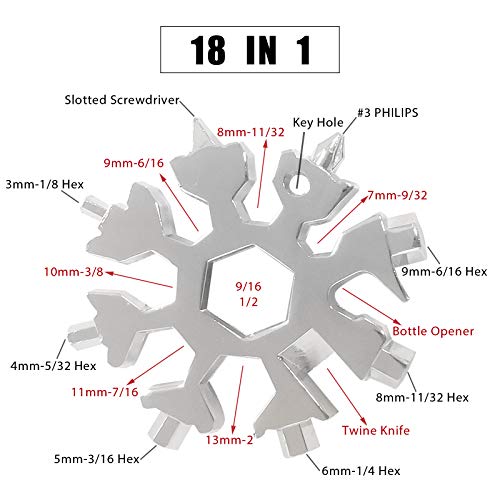 18 IN 1

Slotted Screwdriver

Key Hole

#3 PHILIPS

8mm-11/32

9mm-6/16

3mm-1/8 Hex

7mm-9/32

9mm-6/16 Hex

10mm-3/8

9/16
1/2

Bottle Opener

4mm-5/32 Hex

11mm-7/16

8mm-11/32 Hex

Twine Knife

13mm-2

5mm-3/16 Hex

6mm-1/4 Hex