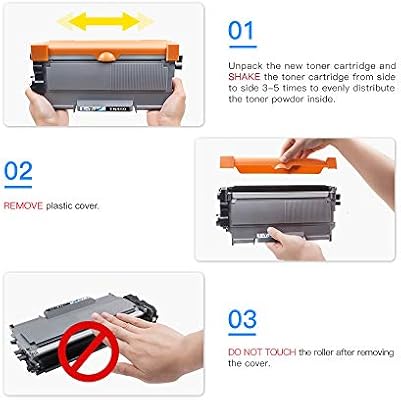 01

Unpack the new toner cartridge and SHAKE the toner cartridge from side to side 3-5 times to evenly distribute the toner powder inside.

02

REMOVE plastic cover.

03

DO NOT TOUCH the roller after removing the cover.