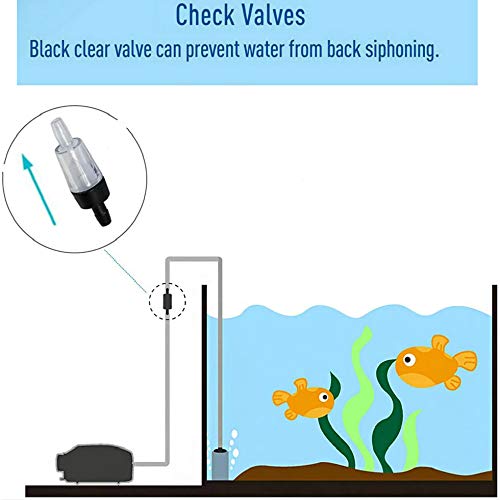 Check Valves

Black clear valve can prevent water from back siphoning.