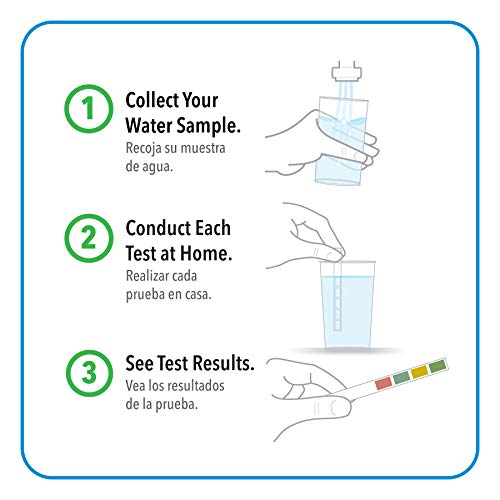 1 Collect Your Water Sample.
Recoja su muestra de agua.

2 Conduct Each Test at Home.
Realizar cada prueba en casa.

3 See Test Results.
Vea los resultados de la prueba.