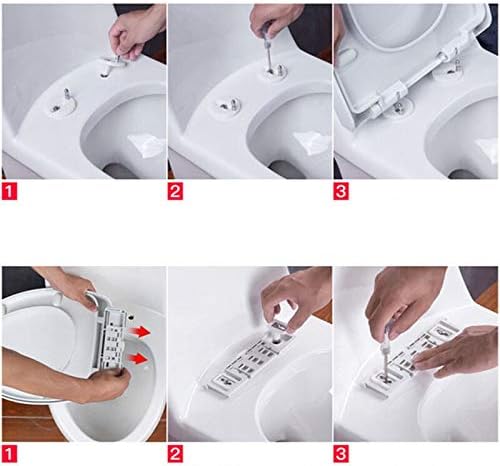 1
2
3

1
2
3