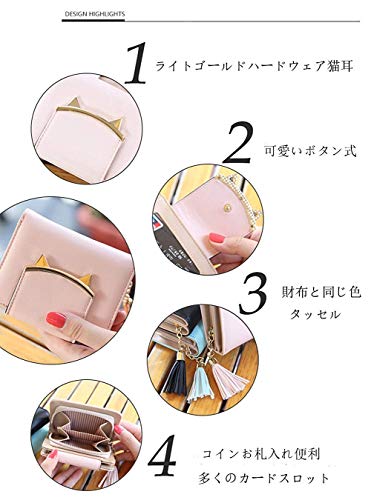 DESIGN HIGHLIGHTS

1 ライトゴールドハードウェア猫耳

2 可愛いボタン式

3 財布と同じ色 タッセル

4 コインお札入れ便利 多くのカードスロット