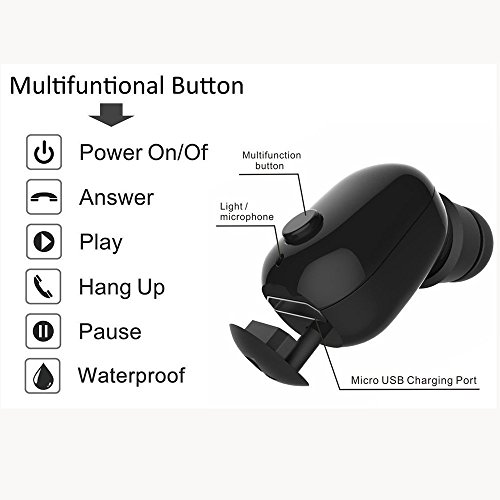 Multifuntional Button

Power On/Of

Answer

Play

Hang Up

Pause

Waterproof

Multifunction button

Light / microphone

Micro USB Charging Port