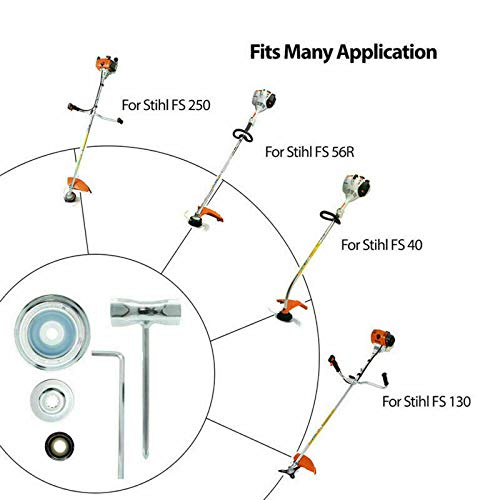 Fits Many Application

For Stihl FS 250

For Stihl FS 56R

For Stihl FS 40

For Stihl FS 130