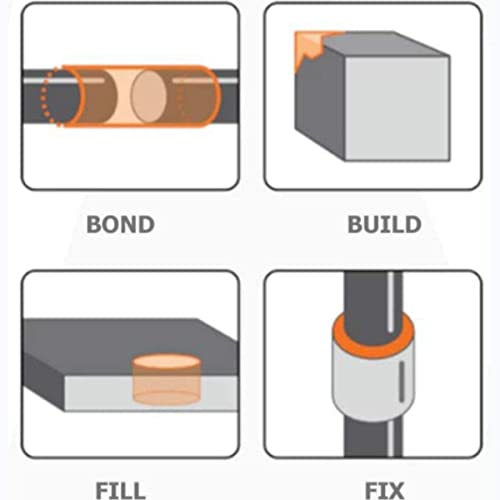 BOND

BUILD

FILL

FIX