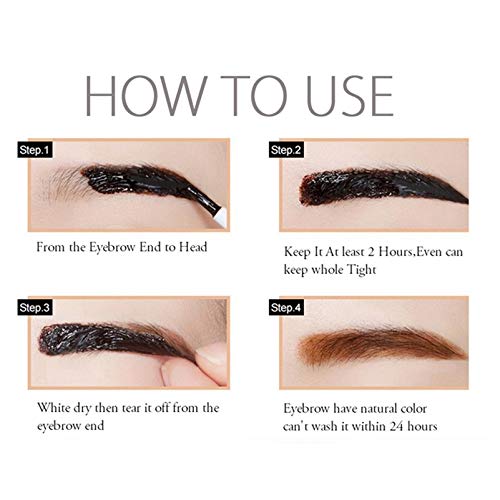 HOW TO USE

Step.1

From the Eyebrow End to Head

Step.2

Keep It At least 2 Hours,Even can keep whole Tight

Step.3

White dry then tear it off from the eyebrow end

Step.4

Eyebrow have natural color can't wash it within 24 hours