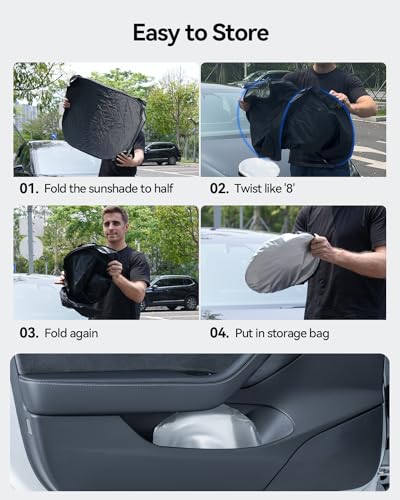 Easy to Store

01. Fold the sunshade to half

02. Twist like '8'

03. Fold again

04. Put in storage bag