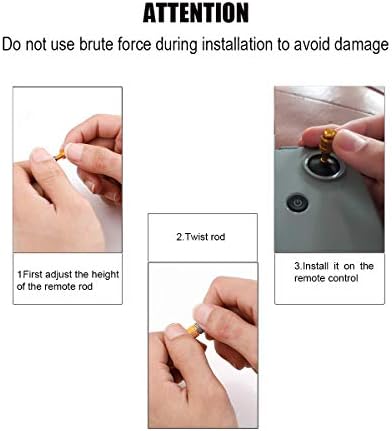 ATTENTION

Do not use brute force during installation to avoid damage

1First adjust the height of the remote rod

2.Twist rod

3.Install it on the remote control