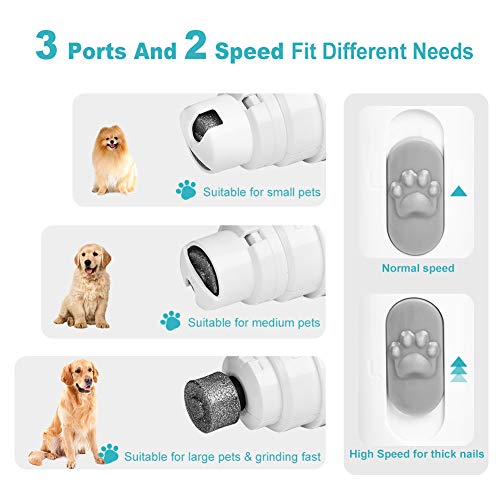 3 Ports And 2 Speed Fit Different Needs

Suitable for small pets

Suitable for medium pets

Suitable for large pets & grinding fast

Normal speed

High Speed for thick nails