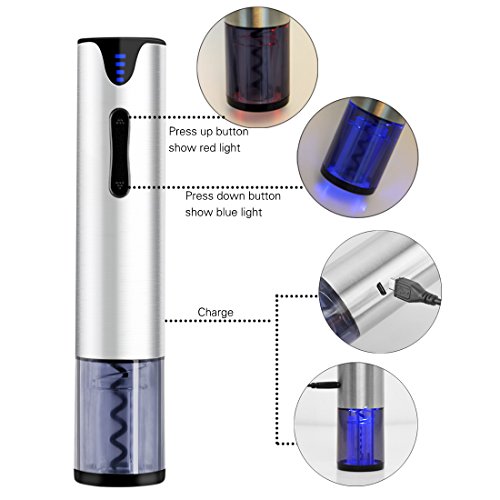 Press up button
show red light

Press down button
show blue light

Charge