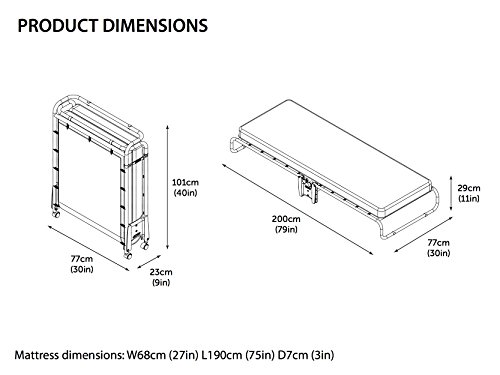 PRODUCT DIMENSIONS

101cm
(40in)

77cm
(30in)

23cm
(9in)

200cm
(79in)

29cm
(11in)

77cm
(30in)

Mattress dimensions: W68cm (27in) L190cm (75in) D7cm (3in)