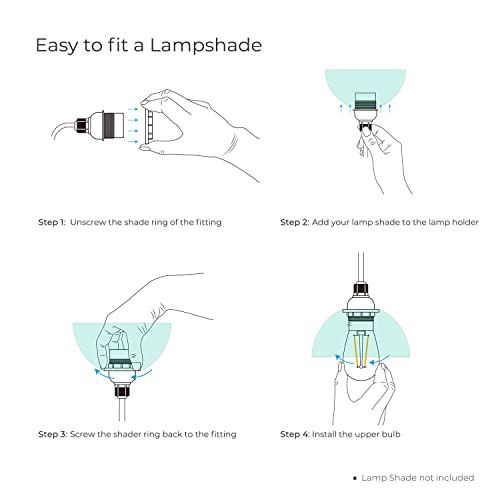 Easy to fit a Lampshade

Step 1: Unscrew the shade ring of the fitting

Step 2: Add your lamp shade to the lamp holder

Step 3: Screw the shader ring back to the fitting

Step 4: Install the upper bulb

• Lamp Shade not included