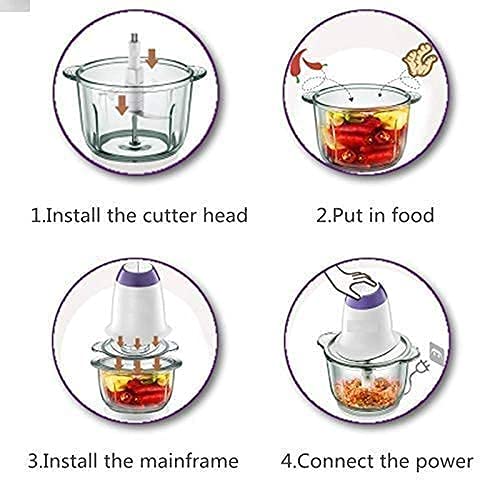 1.Install the cutter head

2.Put in food

3.Install the mainframe

4.Connect the power