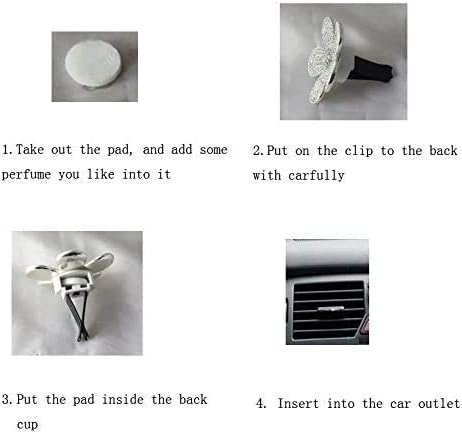 1. Take out the pad, and add some perfume you like into it

2. Put on the clip to the back with carfully

3. Put the pad inside the back cup

4. Insert into the car outlet