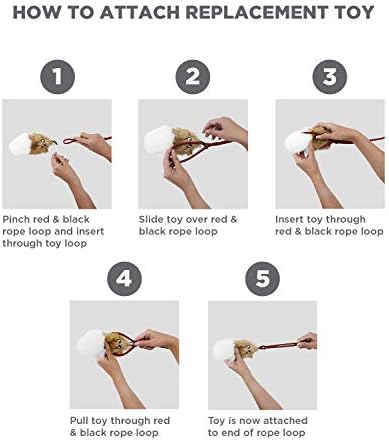 HOW TO ATTACH REPLACEMENT TOY

1

Pinch red & black rope loop and insert through toy loop

2

Slide toy over red & black rope loop

3

Insert toy through red & black rope loop

4

Pull toy through red & black rope loop

5

Toy is now attached to end of rope loop