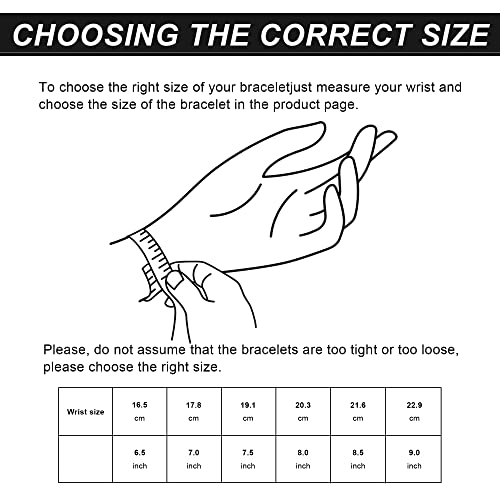 CHOOSING THE CORRECT SIZE

To choose the right size of your braceletjust measure your wrist and choose the size of the bracelet in the product page.

Please, do not assume that the bracelets are too tight or too loose, please choose the right size.

| Wrist size | 16.5 cm | 17.8 cm | 19.1 cm | 20.3 cm | 21.6 cm | 22.9 cm |
|---|---|---|---|---|---|---|
| | 6.5 inch | 7.0 inch | 7.5 inch | 8.0 inch | 8.5 inch | 9.0 inch |