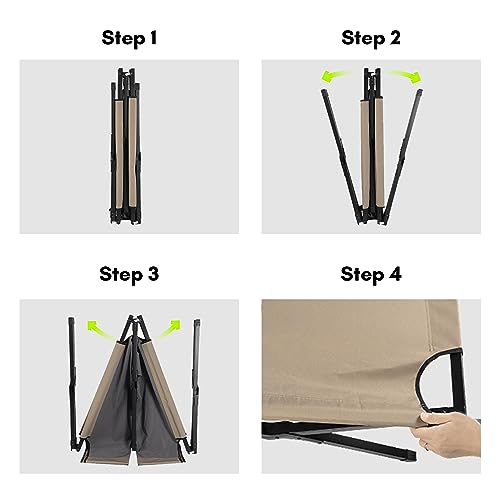 Step 1

Step 2

Step 3

Step 4