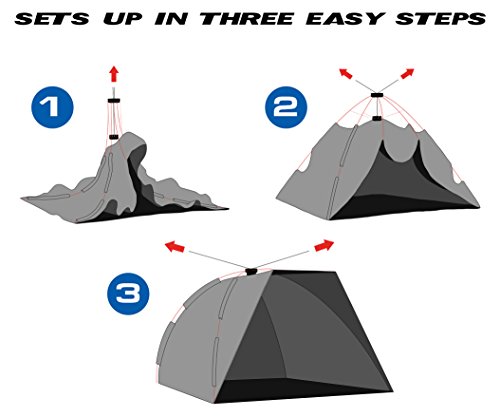 SETS UP IN THREE EASY STEPS

1

2

3