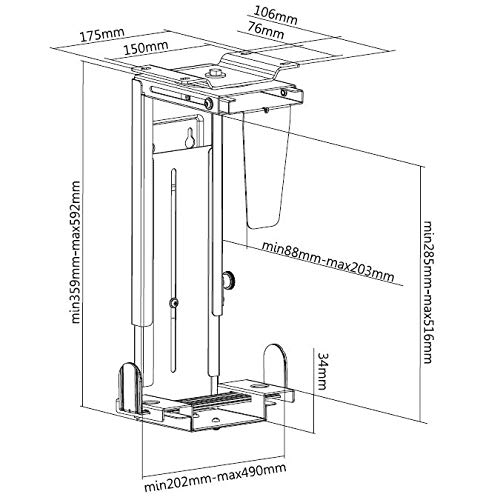 175mm
150mm
106mm
76mm
min359mm-max592mm
min88mm-max203mm
min285mm-max516mm
34mm
min202mm-max490mm