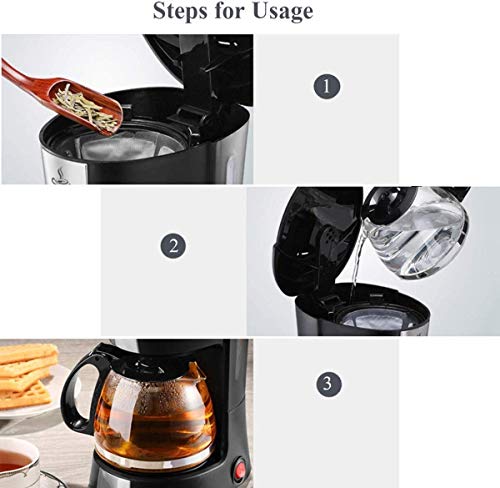 Steps for Usage

1

2

3