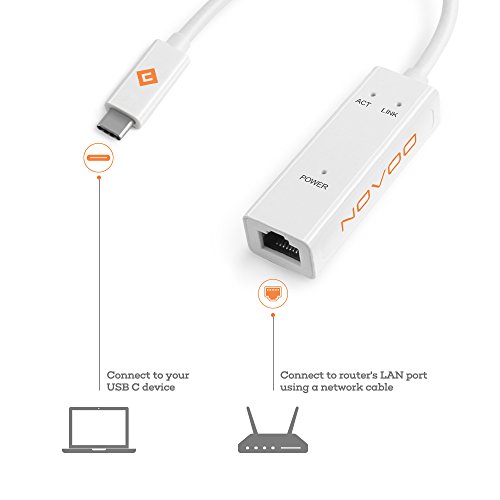 ACT
LINK
POWER
NOVOO

Connect to your USB C device

Connect to router's LAN port using a network cable