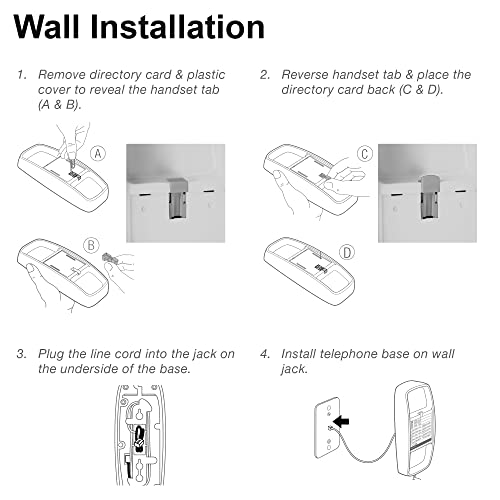 Wall Installation

1. Remove directory card & plastic cover to reveal the handset tab (A & B).

A

B

2. Reverse handset tab & place the directory card back (C & D).

C

D

3. Plug the line cord into the jack on the underside of the base.

4. Install telephone base on wall jack.