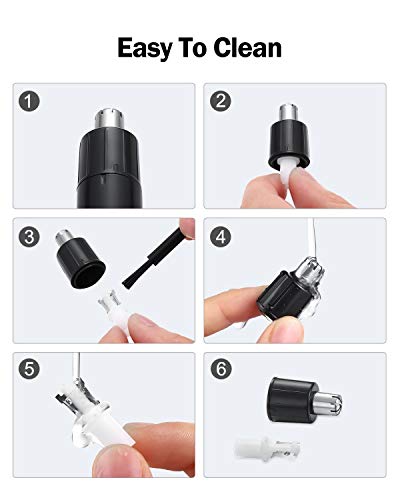 Easy To Clean

1

2

3

4

5

6