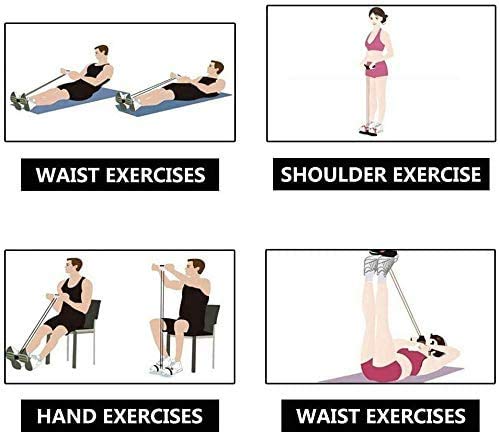 WAIST EXERCISES

SHOULDER EXERCISE

HAND EXERCISES

WAIST EXERCISES