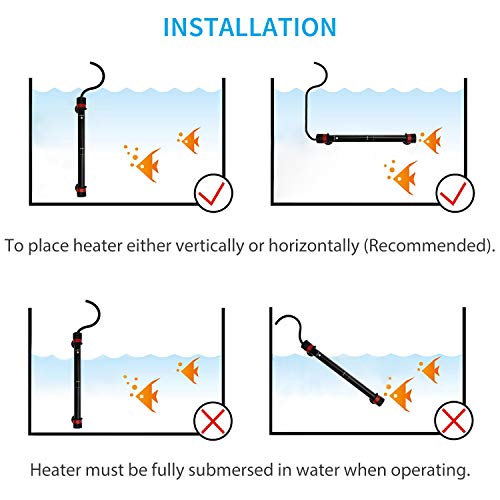 INSTALLATION

To place heater either vertically or horizontally (Recommended).

Heater must be fully submersed in water when operating.