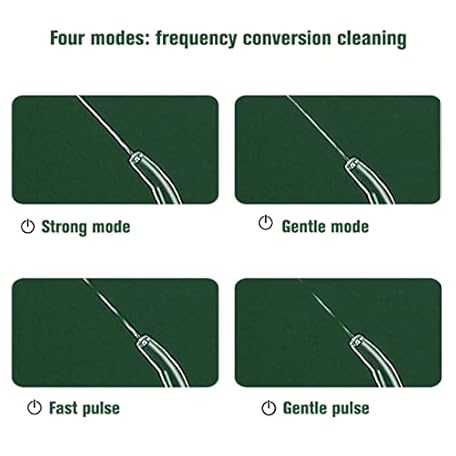 Four modes: frequency conversion cleaning

Strong mode

Gentle mode

Fast pulse

Gentle pulse