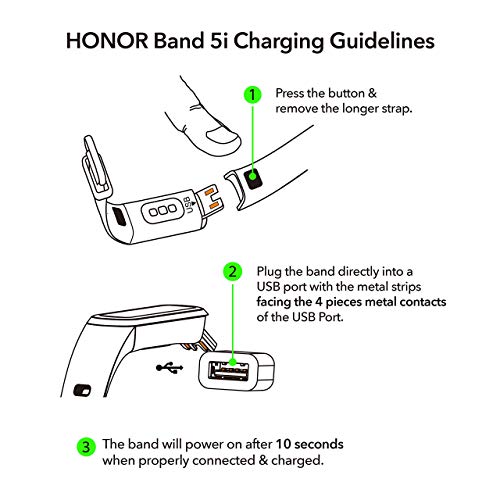 HONOR Band 5i Charging Guidelines

1 Press the button & remove the longer strap.

USB

2 Plug the band directly into a USB port with the metal strips facing the 4 pieces metal contacts of the USB Port.

3 The band will power on after 10 seconds when properly connected & charged.