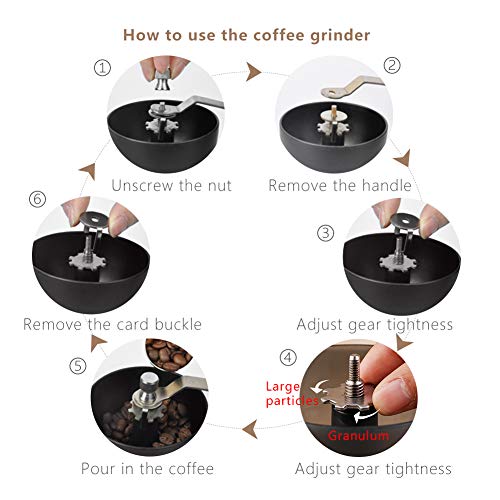 How to use the coffee grinder

①
Unscrew the nut

②
Remove the handle

③
Adjust gear tightness

④
Large particles
Granulum
Adjust gear tightness

⑤
Pour in the coffee

⑥
Remove the card buckle